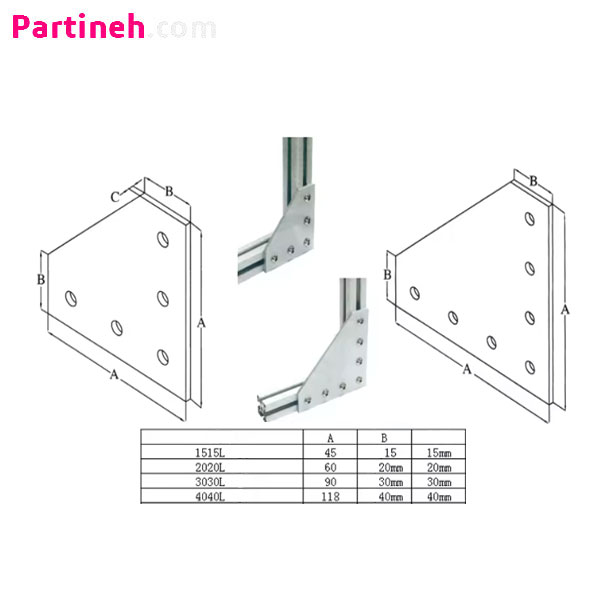 Partineh.com

C
B
B
A
A

B
B
A
A

|  | A | B |  |
|---|---|---|---|
| 1515L | 45 | 15 | 15mm |
| 2020L | 60 | 20mm | 20mm |
| 3030L | 90 | 30mm | 30mm |
| 4040L | 118 | 40mm | 40mm |